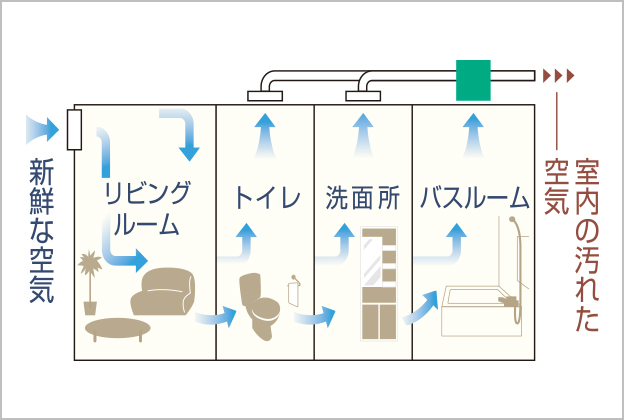 新鮮な空気

リビングルーム

トイレ

洗面所

バスルーム

室内の汚れた空気